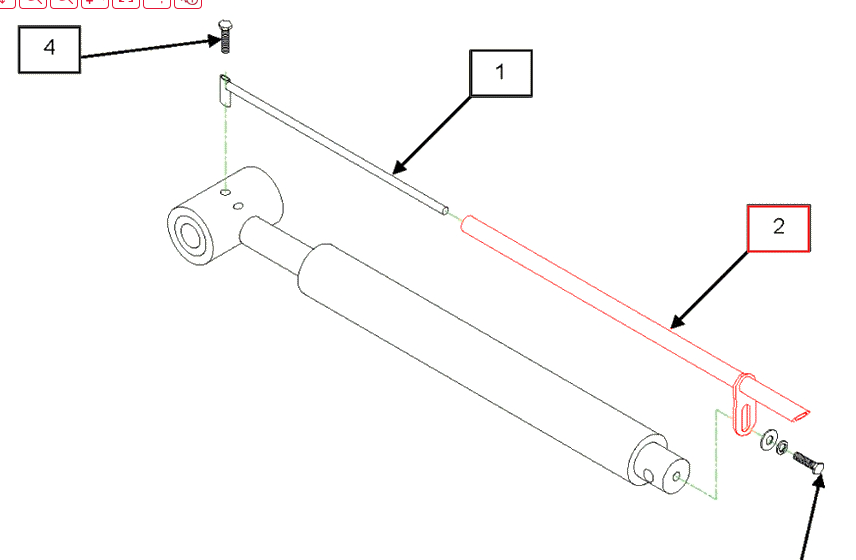 4

1

2